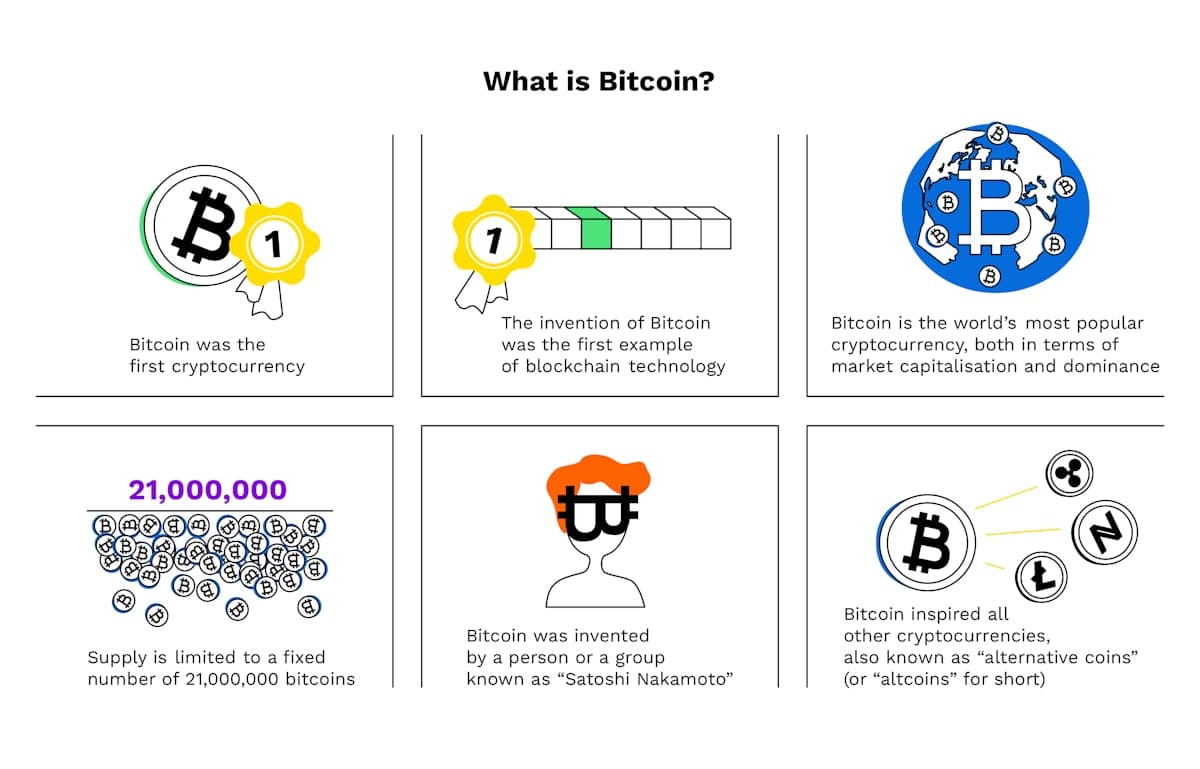 What is Bitcoin?

1

Bitcoin was the first cryptocurrency

1

The invention of Bitcoin was the first example of blockchain technology

Bitcoin is the world's most popular cryptocurrency, both in terms of market capitalisation and dominance

21,000,000

Supply is limited to a fixed number of 21,000,000 bitcoins

Bitcoin was invented by a person or a group known as "Satoshi Nakamoto"

Bitcoin inspired all other cryptocurrencies, also known as "alternative coins" (or "altcoins" for short)