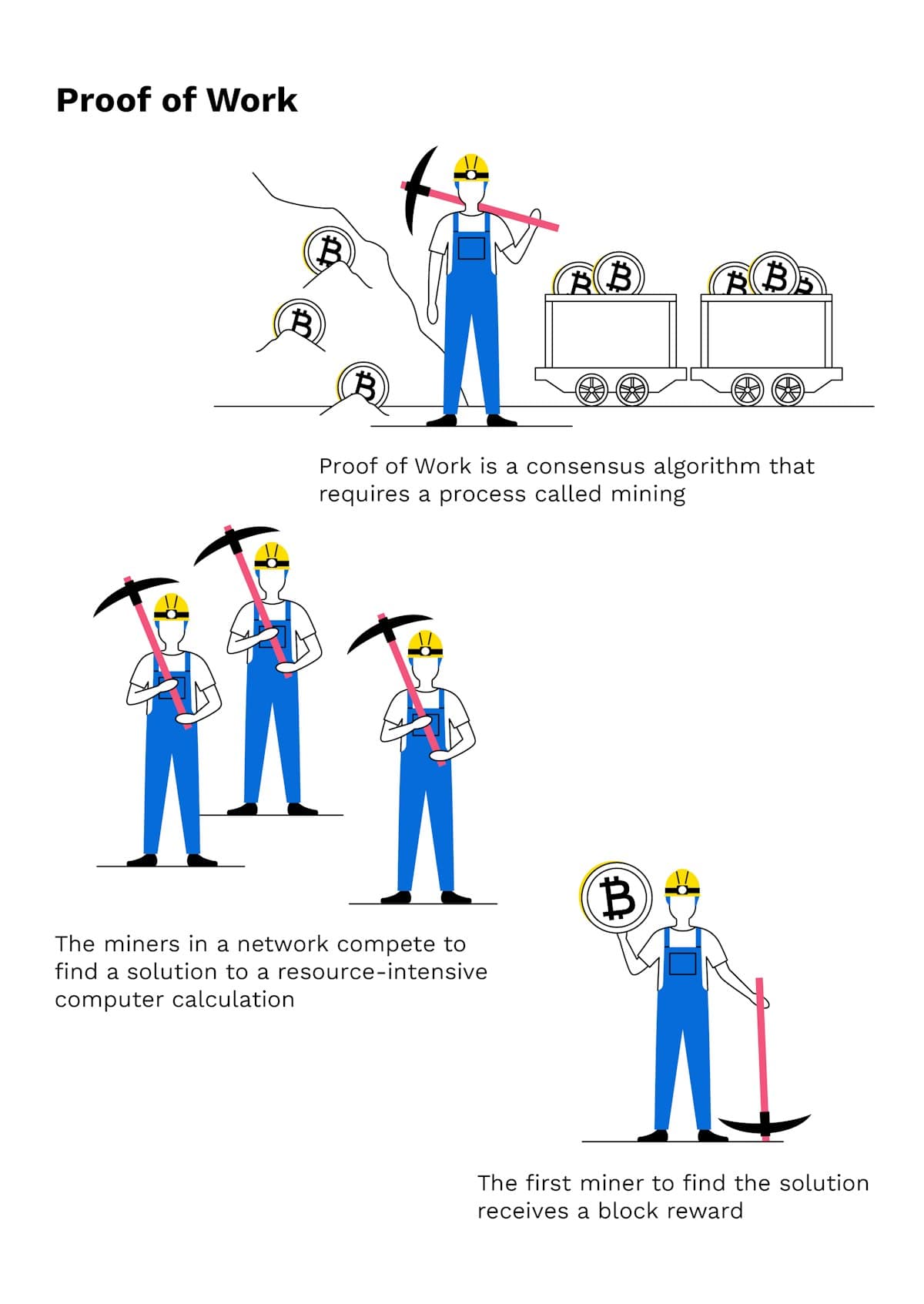 Proof of Work

Proof of Work is a consensus algorithm that requires a process called mining

The miners in a network compete to find a solution to a resource-intensive computer calculation

The first miner to find the solution receives a block reward