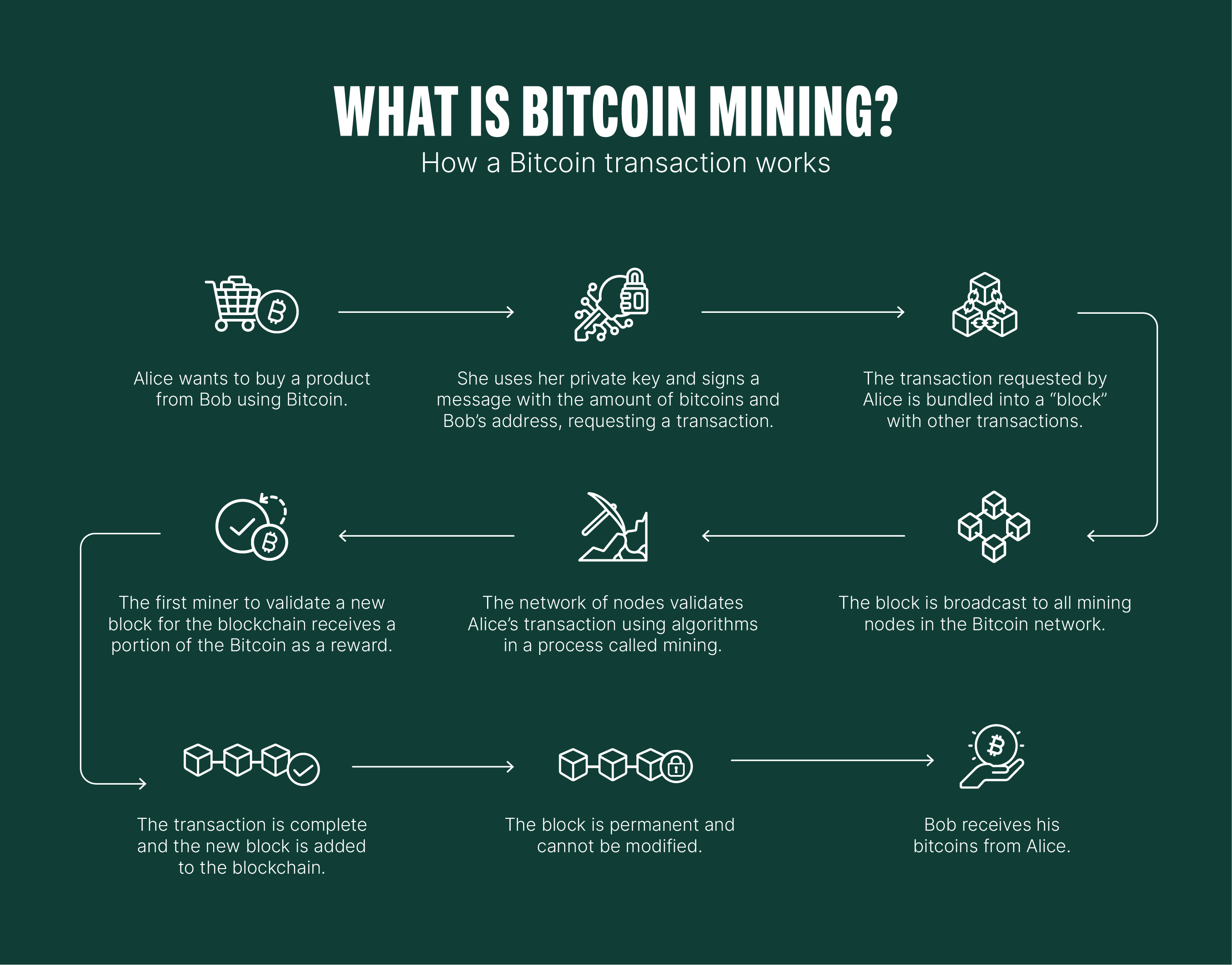 WHAT IS BITCOIN MINING?
How a Bitcoin transaction works

Alice wants to buy a product from Bob using Bitcoin.

She uses her private key and signs a message with the amount of bitcoins and Bob's address, requesting a transaction.

The transaction requested by Alice is bundled into a "block" with other transactions.

The block is broadcast to all mining nodes in the Bitcoin network.

The network of nodes validates Alice's transaction using algorithms in a process called mining.

The first miner to validate a new block for the blockchain receives a portion of the Bitcoin as a reward.

The transaction is complete and the new block is added to the blockchain.

The block is permanent and cannot be modified.

Bob receives his bitcoins from Alice.