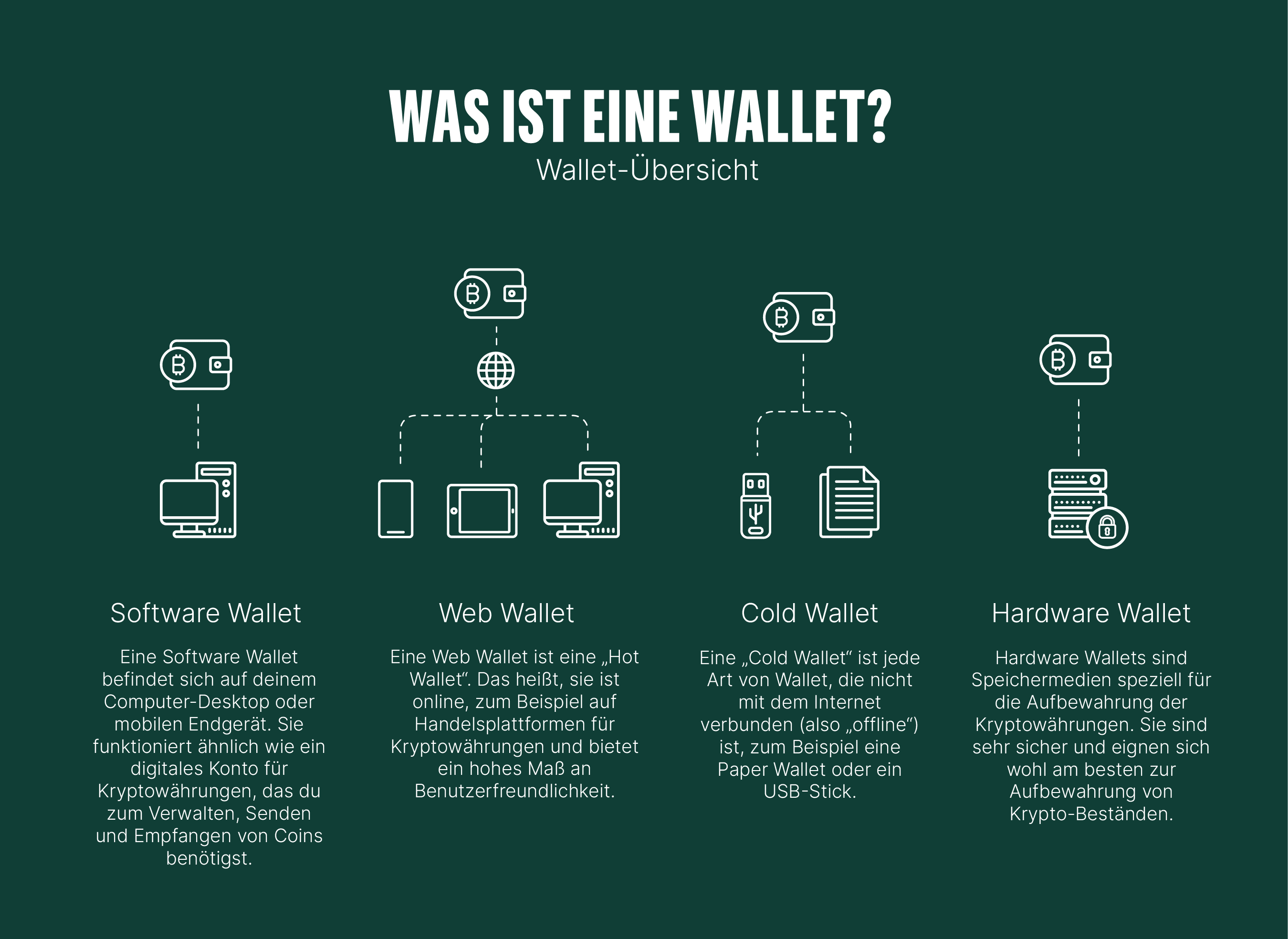 WAS IST EINE WALLET?
Wallet-Übersicht

Software Wallet

Eine Software Wallet befindet sich auf deinem Computer-Desktop oder mobilen Endgerät. Sie funktioniert ähnlich wie ein digitales Konto für Kryptowährungen, das du zum Verwalten, Senden und Empfangen von Coins benötigst.

Web Wallet

Eine Web Wallet ist eine „Hot Wallet“. Das heißt, sie ist online, zum Beispiel auf Handelsplattformen für Kryptowährungen und bietet ein hohes Maß an Benutzerfreundlichkeit.

Cold Wallet

Eine „Cold Wallet“ ist jede Art von Wallet, die nicht mit dem Internet verbunden (also „offline“) ist, zum Beispiel eine Paper Wallet oder ein USB-Stick.

Hardware Wallet

Hardware Wallets sind Speichermedien speziell für die Aufbewahrung der Kryptowährungen. Sie sind sehr sicher und eignen sich wohl am besten zur Aufbewahrung von Krypto-Beständen.