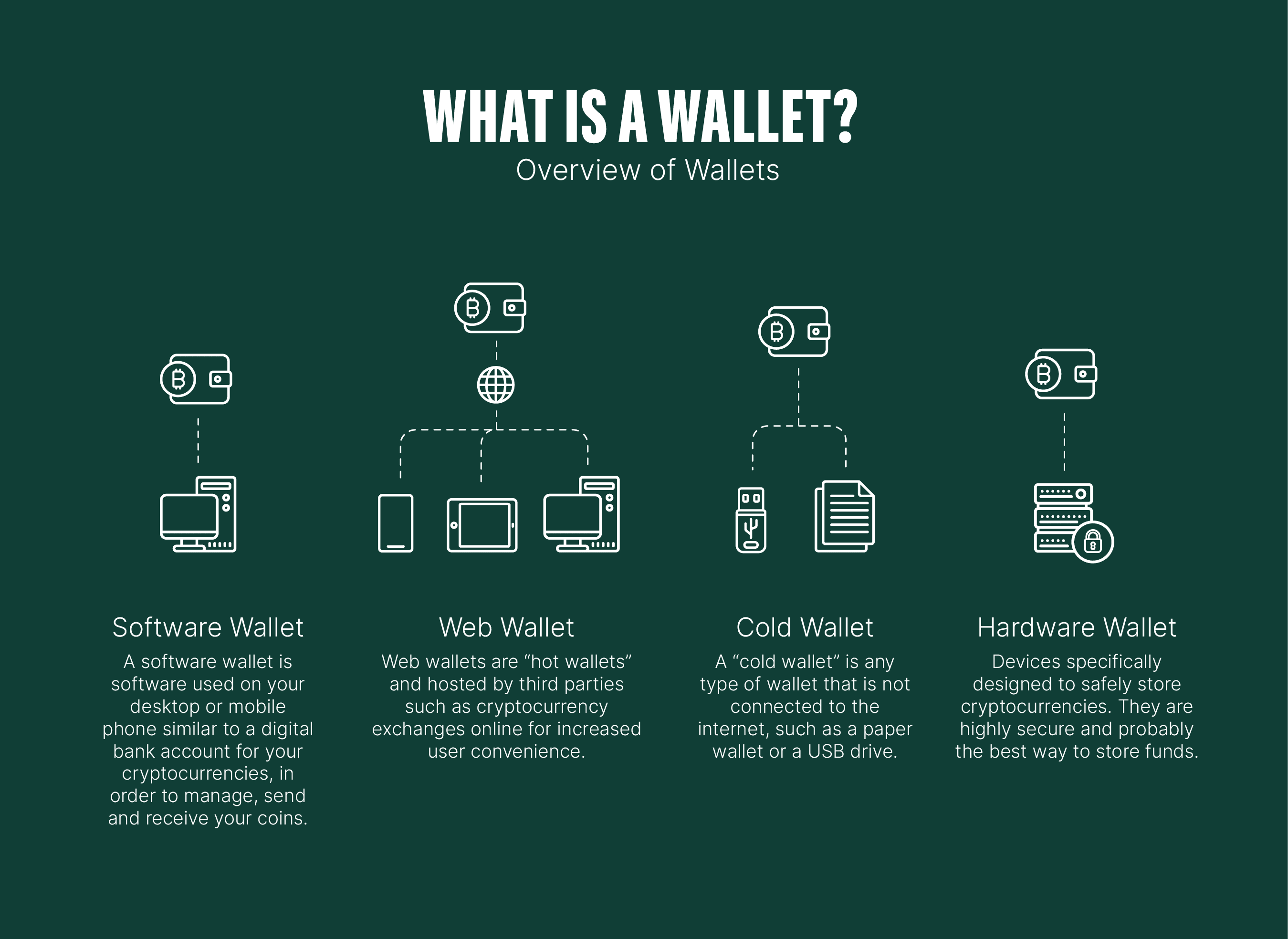 WHAT IS A WALLET?
Overview of Wallets

Software Wallet
A software wallet is software used on your desktop or mobile phone similar to a digital bank account for your cryptocurrencies, in order to manage, send and receive your coins.

Web Wallet
Web wallets are “hot wallets” and hosted by third parties such as cryptocurrency exchanges online for increased user convenience.

Cold Wallet
A “cold wallet” is any type of wallet that is not connected to the internet, such as a paper wallet or a USB drive.

Hardware Wallet
Devices specifically designed to safely store cryptocurrencies. They are highly secure and probably the best way to store funds.