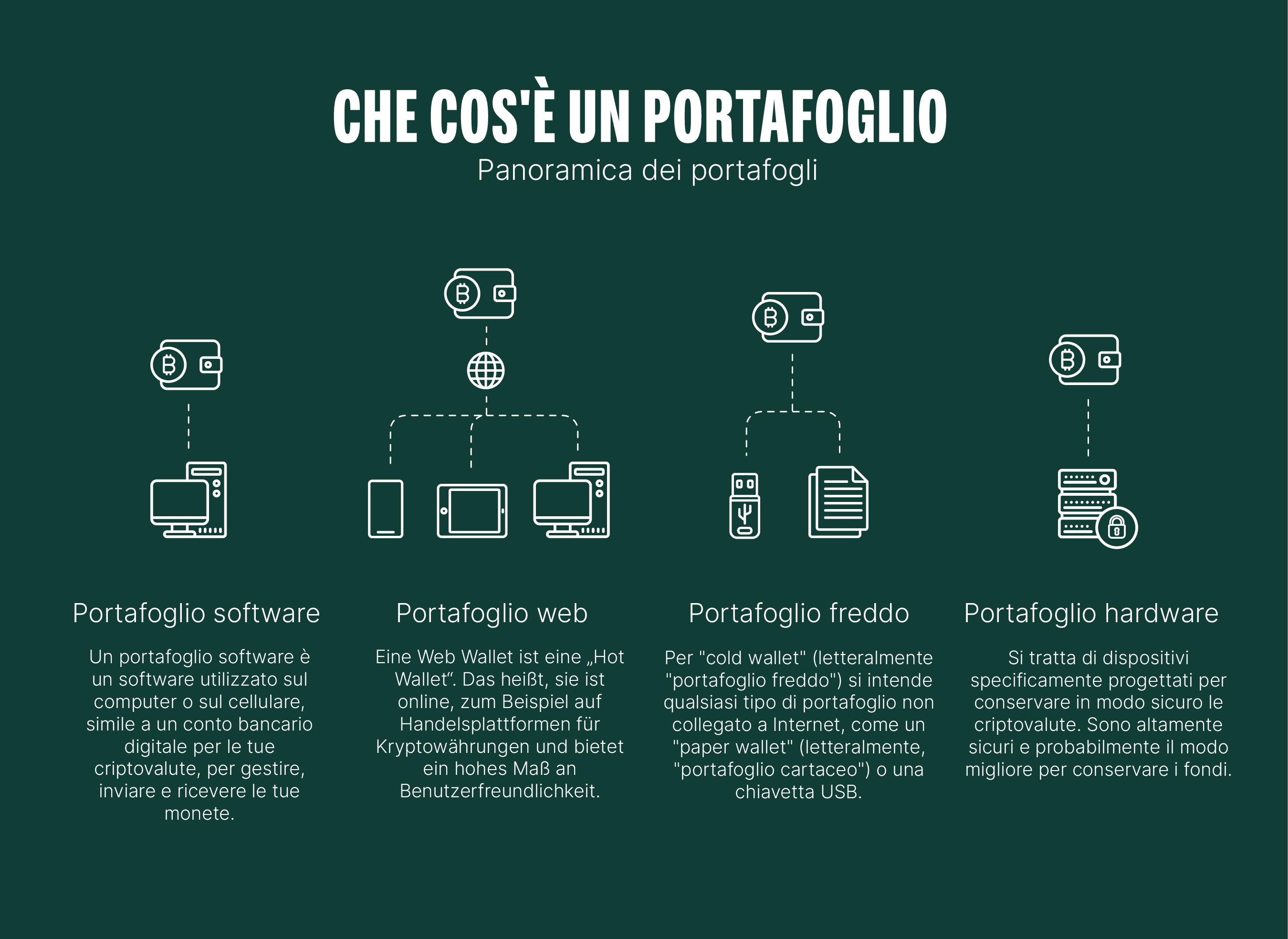 CHE COS'È UN PORTAFOGLIO

Panoramica dei portafogli

Portafoglio software

Un portafoglio software è un software utilizzato sul computer o sul cellulare, simile a un conto bancario digitale per le tue criptovalute, per gestire, inviare e ricevere le tue monete.

Portafoglio web

Eine Web Wallet ist eine „Hot Wallet“. Das heißt, sie ist online, zum Beispiel auf Handelsplattformen für Kryptowährungen und bietet ein hohes Maß an Benutzerfreundlichkeit.

Portafoglio freddo

Per "cold wallet" (letteralmente "portafoglio freddo") si intende qualsiasi tipo di portafoglio non collegato a Internet, come un "paper wallet" (letteralmente, "portafoglio cartaceo") o una chiavetta USB.

Portafoglio hardware

Si tratta di dispositivi specificamente progettati per conservare in modo sicuro le criptovalute. Sono altamente sicuri e probabilmente il modo migliore per conservare i fondi.