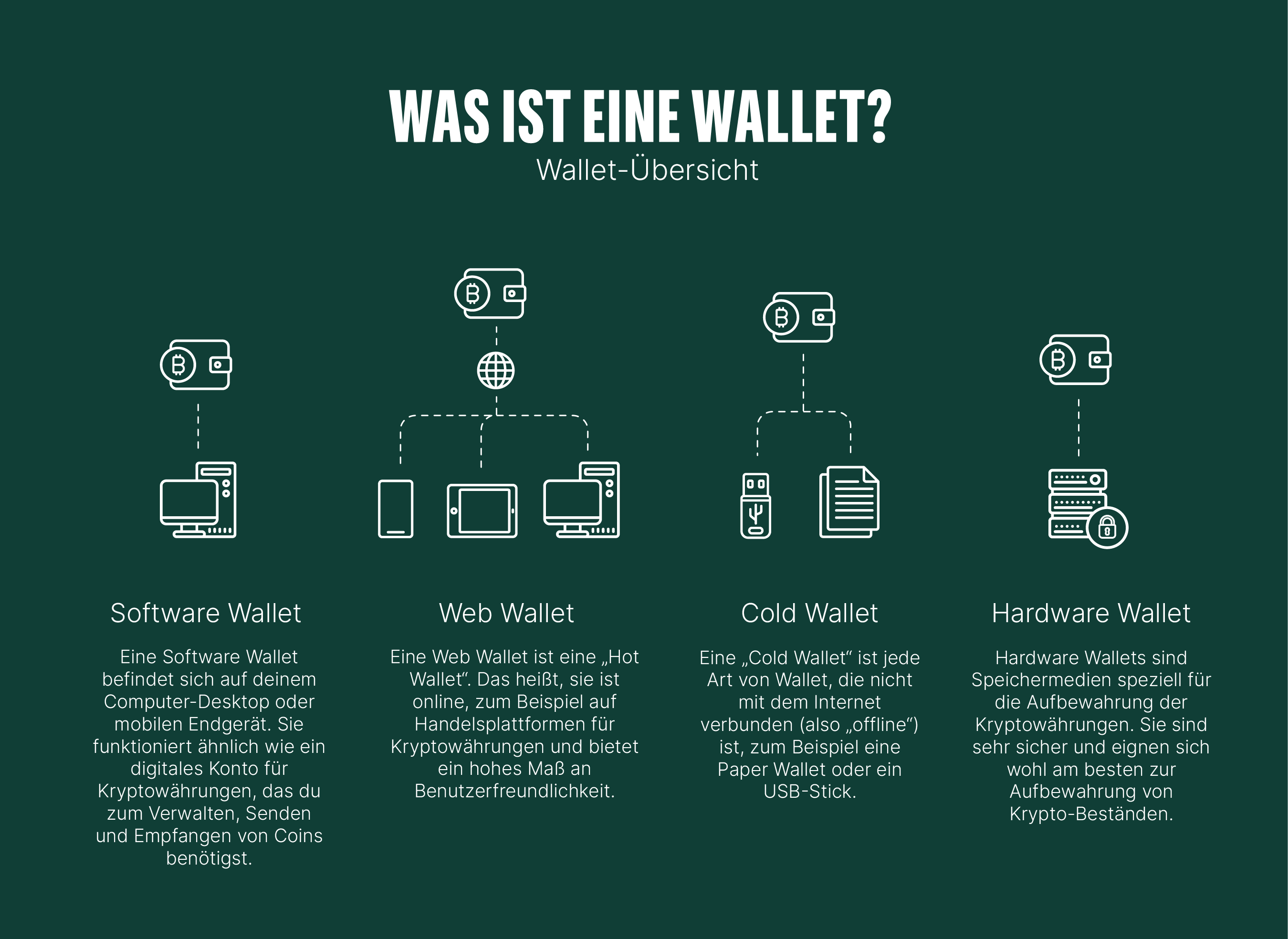 WAS IST EINE WALLET?
Wallet-Übersicht

Software Wallet

Eine Software Wallet befindet sich auf deinem Computer-Desktop oder mobilen Endgerät. Sie funktioniert ähnlich wie ein digitales Konto für Kryptowährungen, das du zum Verwalten, Senden und Empfangen von Coins benötigst.

Web Wallet

Eine Web Wallet ist eine „Hot Wallet“. Das heißt, sie ist online, zum Beispiel auf Handelsplattformen für Kryptowährungen und bietet ein hohes Maß an Benutzerfreundlichkeit.

Cold Wallet

Eine „Cold Wallet“ ist jede Art von Wallet, die nicht mit dem Internet verbunden (also „offline“) ist, zum Beispiel eine Paper Wallet oder ein USB-Stick.

Hardware Wallet

Hardware Wallets sind Speichermedien speziell für die Aufbewahrung der Kryptowährungen. Sie sind sehr sicher und eignen sich wohl am besten zur Aufbewahrung von Krypto-Beständen.