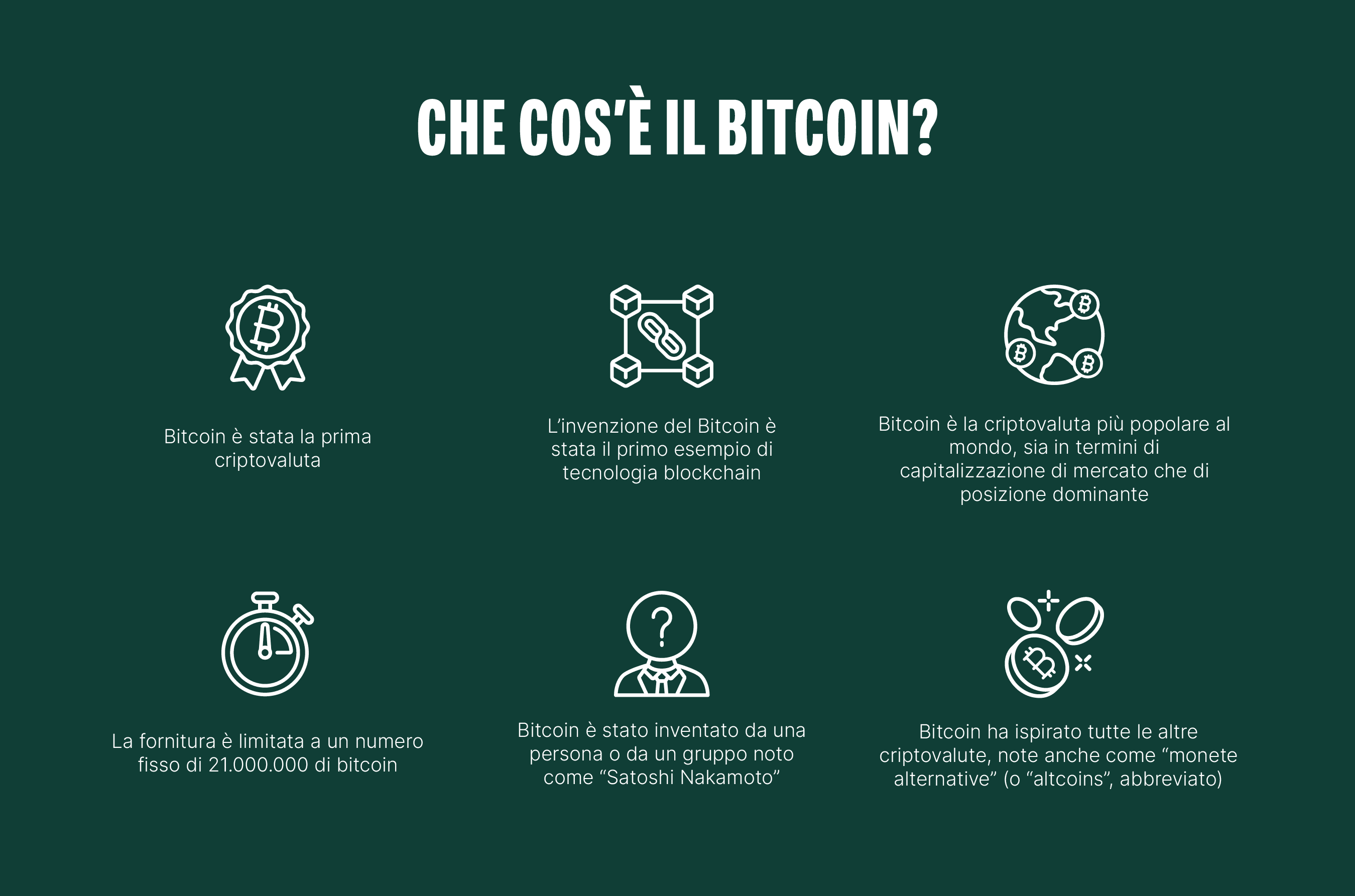 CHE COS'È IL BITCOIN?

Bitcoin è stata la prima criptovaluta

L'invenzione del Bitcoin è stata il primo esempio di tecnologia blockchain

Bitcoin è la criptovaluta più popolare al mondo, sia in termini di capitalizzazione di mercato che di posizione dominante

La fornitura è limitata a un numero fisso di 21.000.000 di bitcoin

Bitcoin è stato inventato da una persona o da un gruppo noto come "Satoshi Nakamoto"

Bitcoin ha ispirato tutte le altre criptovalute, note anche come "monete alternative" (o "altcoins", abbreviato)