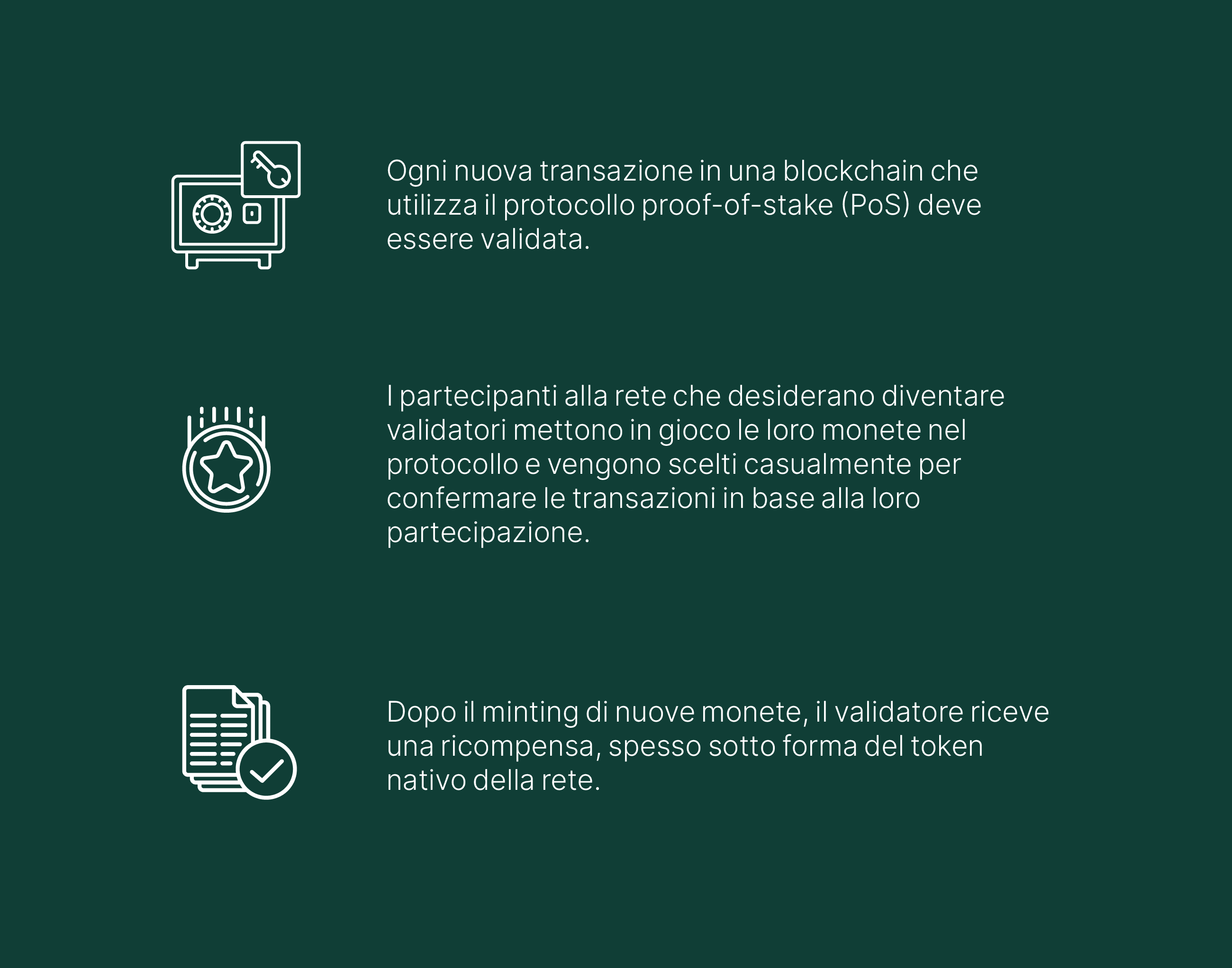 Ogni nuova transazione in una blockchain che utilizza il protocollo proof-of-stake (PoS) deve essere validata.

I partecipanti alla rete che desiderano diventare validatori mettono in gioco le loro monete nel protocollo e vengono scelti casualmente per confermare le transazioni in base alla loro partecipazione.

Dopo il minting di nuove monete, il validatore riceve una ricompensa, spesso sotto forma del token nativo della rete.