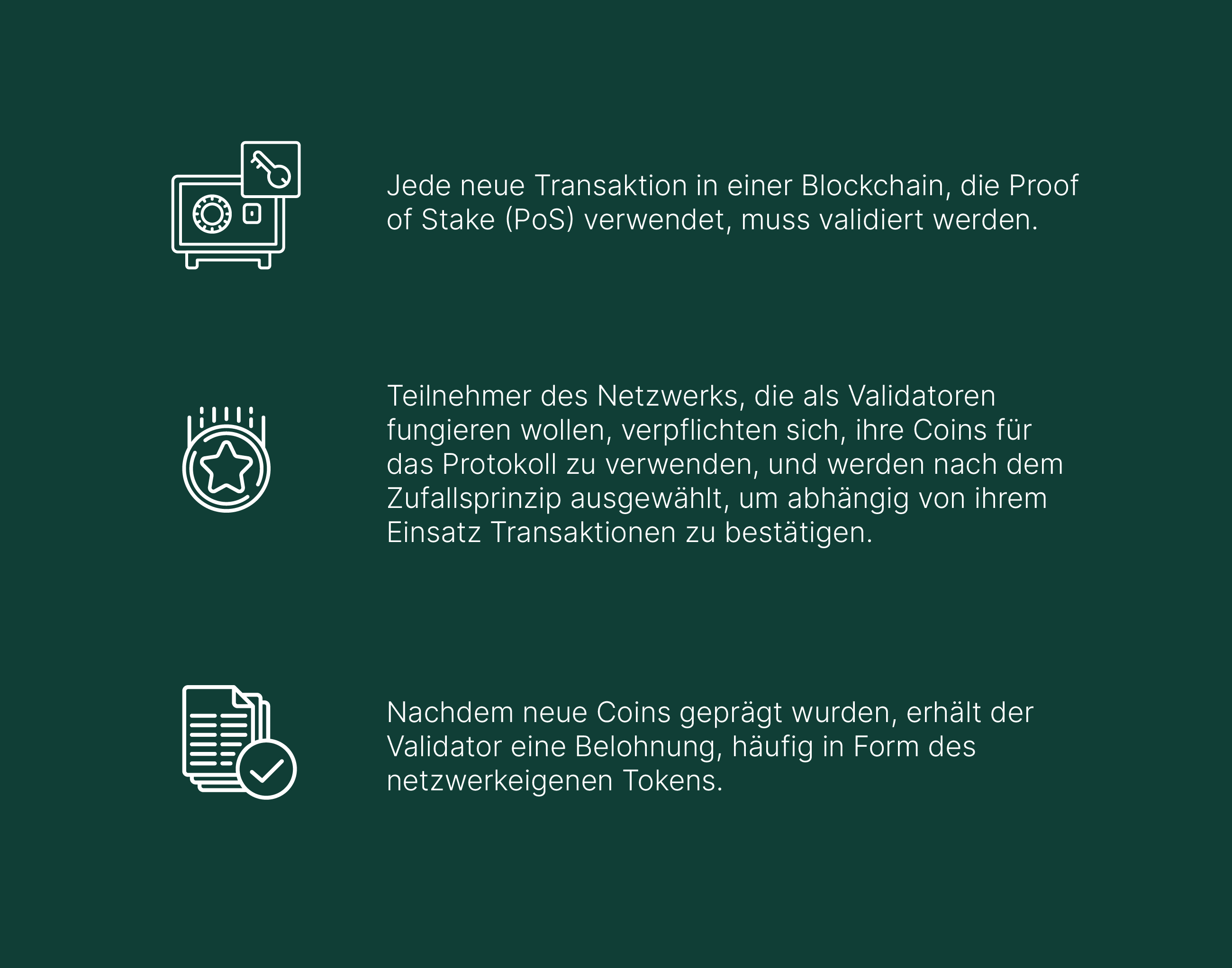 Jede neue Transaktion in einer Blockchain, die Proof of Stake (PoS) verwendet, muss validiert werden.

Teilnehmer des Netzwerks, die als Validatoren fungieren wollen, verpflichten sich, ihre Coins für das Protokoll zu verwenden, und werden nach dem Zufallsprinzip ausgewählt, um abhängig von ihrem Einsatz Transaktionen zu bestätigen.

Nachdem neue Coins geprägt wurden, erhält der Validator eine Belohnung, häufig in Form des netzwerkeigenen Tokens.