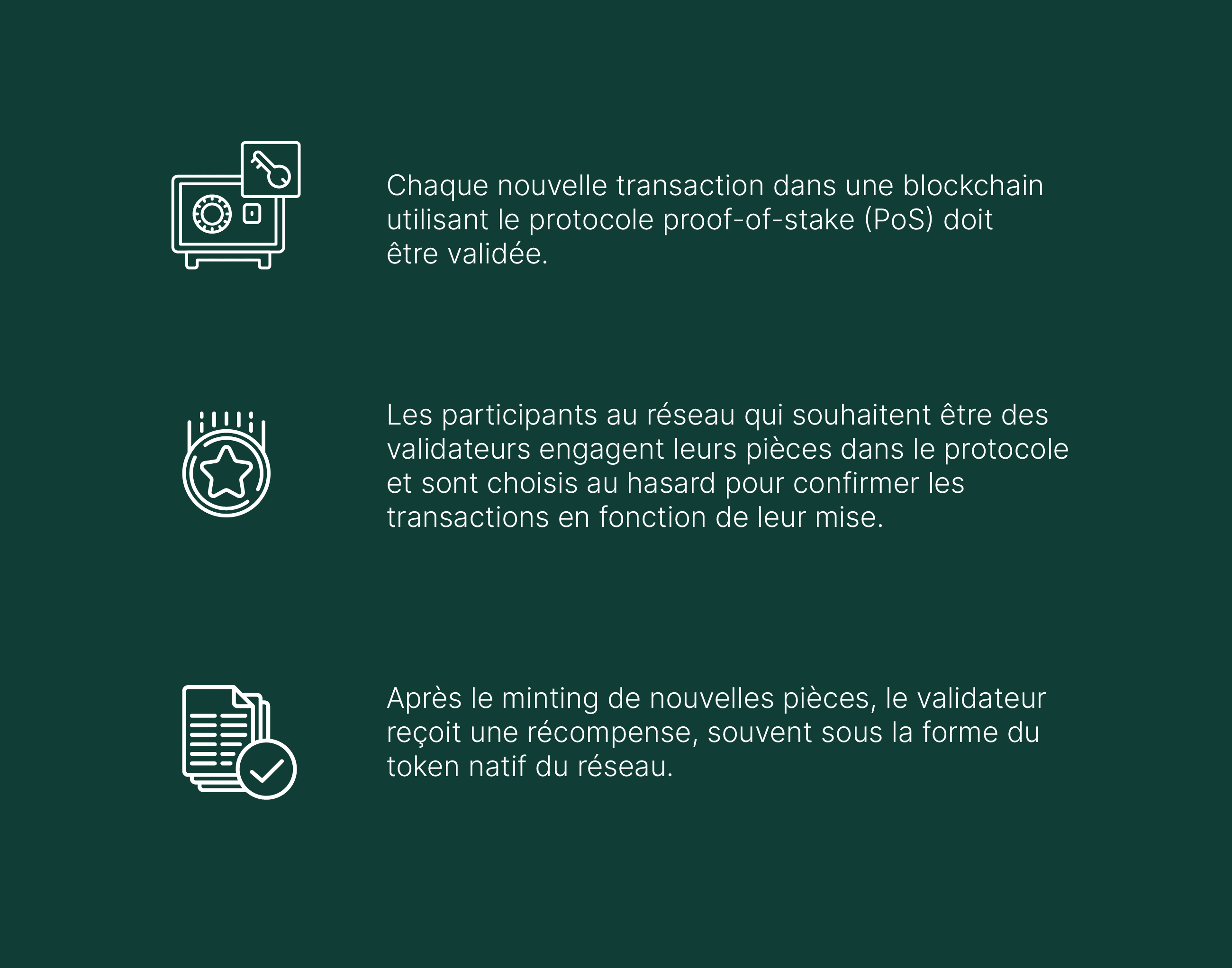 Chaque nouvelle transaction dans une blockchain utilisant le protocole proof-of-stake (PoS) doit être validée.

Les participants au réseau qui souhaitent être des validateurs engagent leurs pièces dans le protocole et sont choisis au hasard pour confirmer les transactions en fonction de leur mise.

Après le minting de nouvelles pièces, le validateur reçoit une récompense, souvent sous la forme du token natif du réseau.