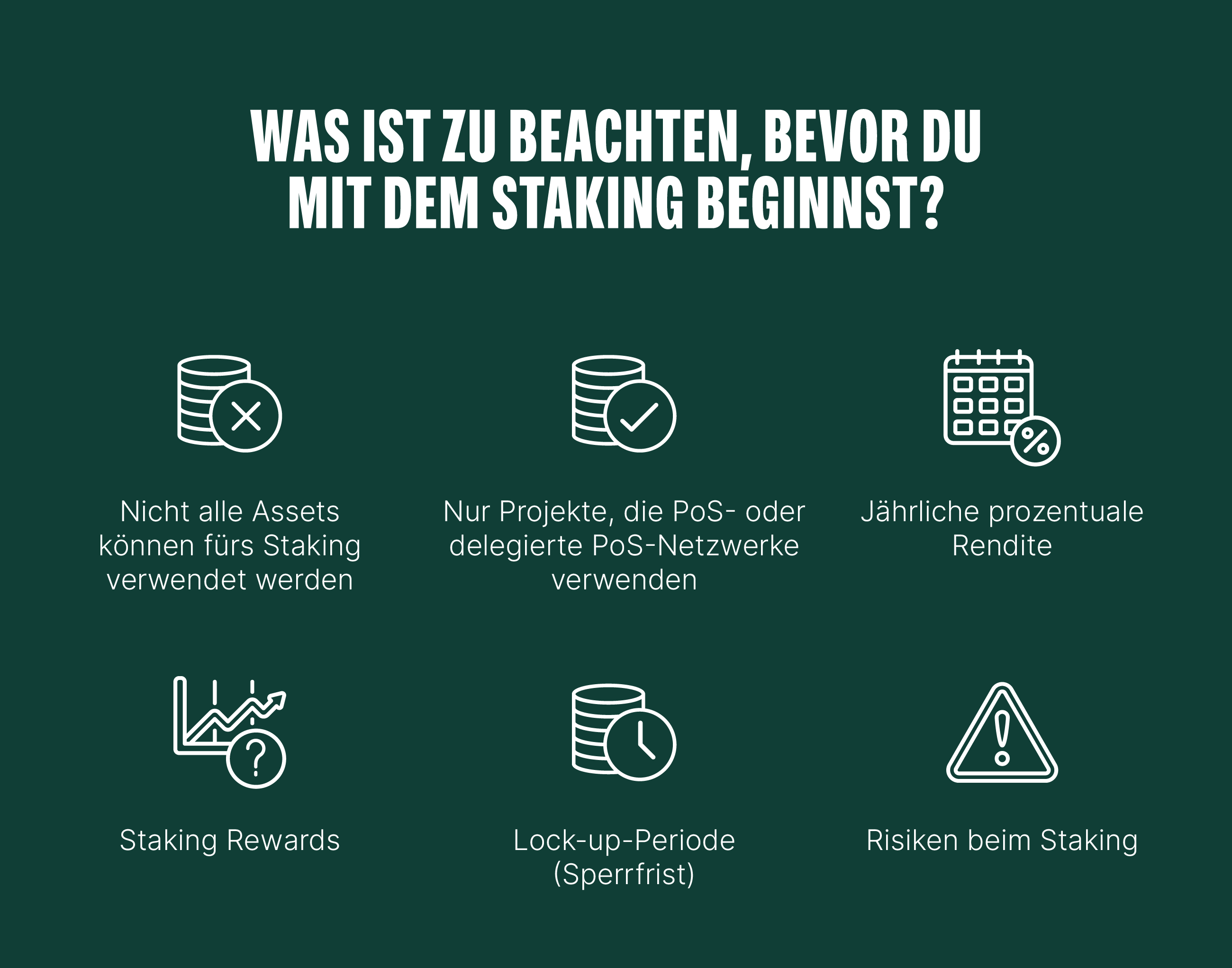 WAS IST ZU BEACHTEN, BEVOR DU MIT DEM STAKING BEGINNST?

Nicht alle Assets können fürs Staking verwendet werden

Nur Projekte, die PoS- oder delegierte PoS-Netzwerke verwenden

Jährliche prozentuale Rendite

Staking Rewards

Lock-up-Periode (Sperrfrist)

Risiken beim Staking