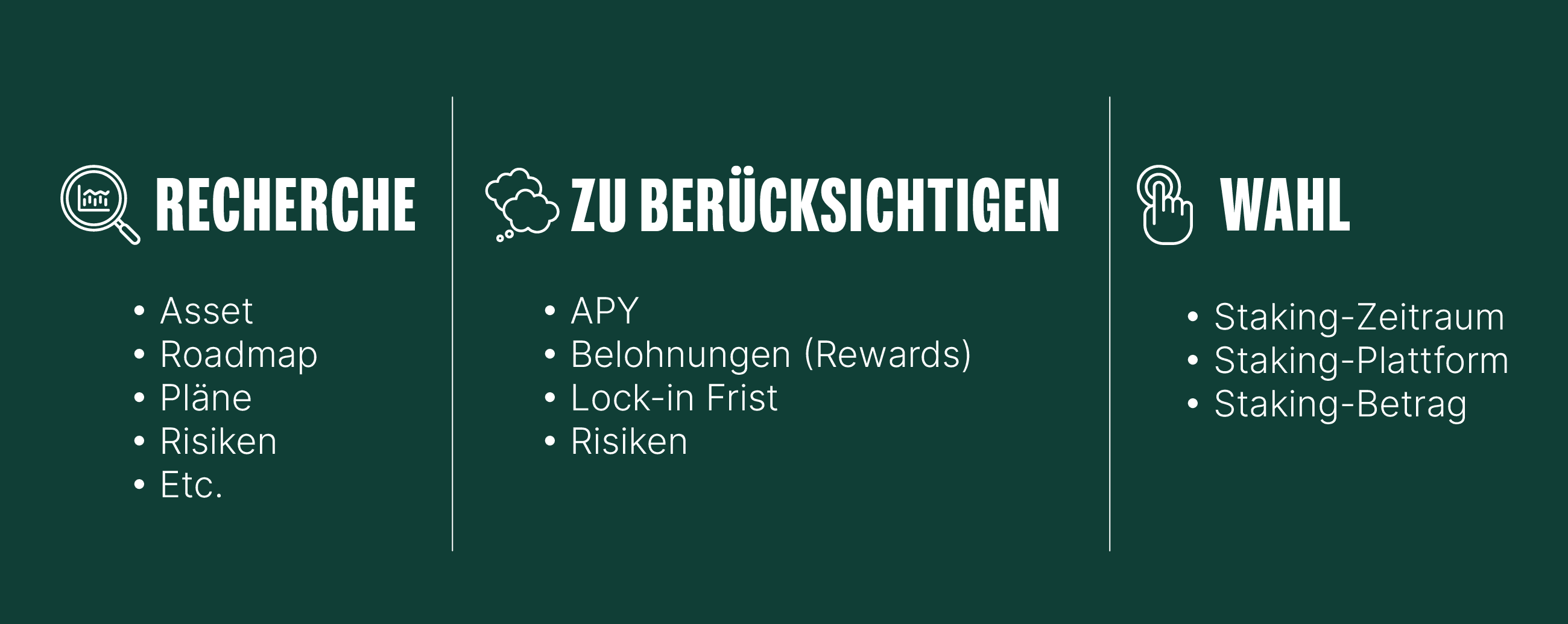 RECHERCHE

• Asset
• Roadmap
• Pläne
• Risiken
• Etc.

ZU BERÜCKSICHTIGEN

• APY
• Belohnungen (Rewards)
• Lock-in Frist
• Risiken

WAHL

• Staking-Zeitraum
• Staking-Plattform
• Staking-Betrag